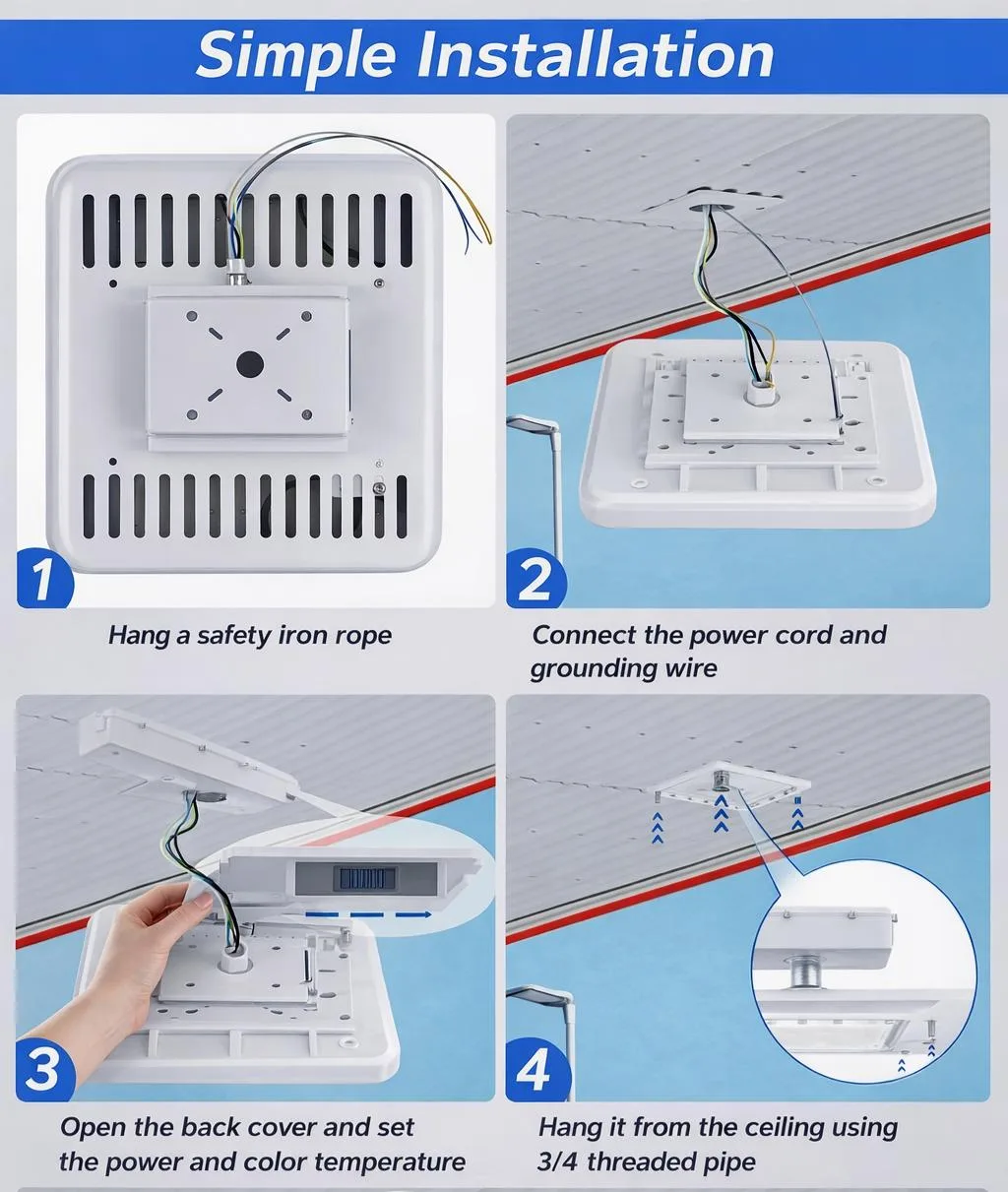 Simple Installation

1

Hang a safety iron rope

2

Connect the power cord and grounding wire

3

Open the back cover and set the power and color temperature

4

Hang it from the ceiling using 3/4 threaded pipe