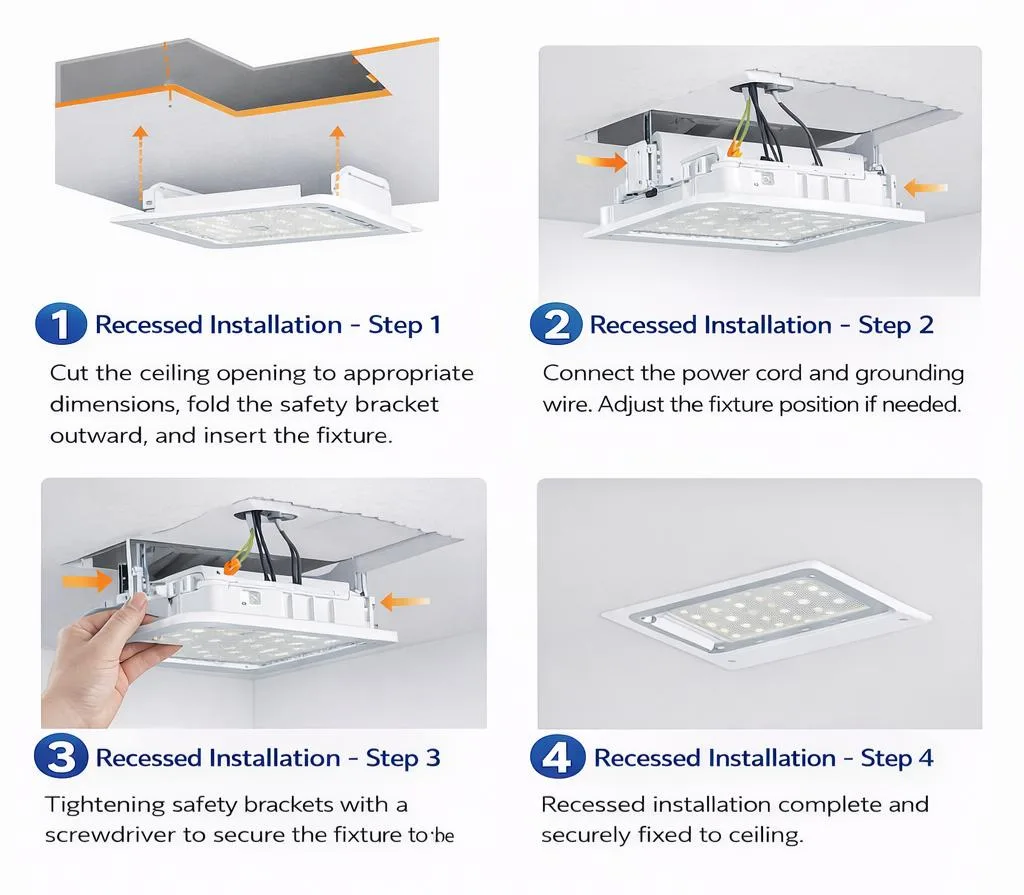 1 Recessed Installation - Step 1

Cut the ceiling opening to appropriate dimensions, fold the safety bracket outward, and insert the fixture.

2 Recessed Installation - Step 2

Connect the power cord and grounding wire. Adjust the fixture position if needed.

3 Recessed Installation - Step 3

Tightening safety brackets with a screwdriver to secure the fixture to be

4 Recessed Installation - Step 4

Recessed installation complete and securely fixed to ceiling.